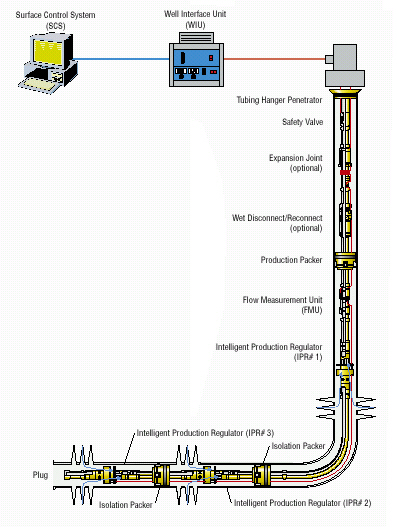 Surface Control System
(SCS)

Well Interface Unit
(WIU)

Tubing Hanger Penetrator

Safety Valve

Expansion Joint
(optional)

Wet Disconnect/Reconnect
(optional)

Production Packer

Flow Measurement Unit
(FMU)

Intelligent Production Regulator
(IPR# 1)

Intelligent Production Regulator (IPR# 3)

Isolation Packer

Plug

Isolation Packer

Intelligent Production Regulator (IPR# 2)